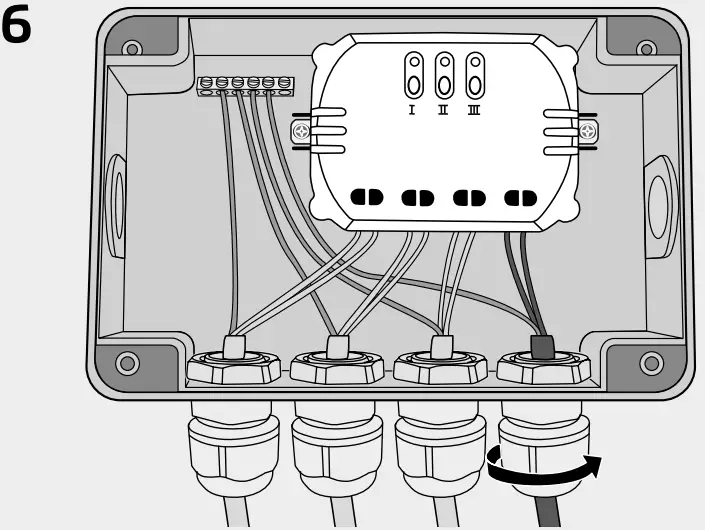 6

I II III