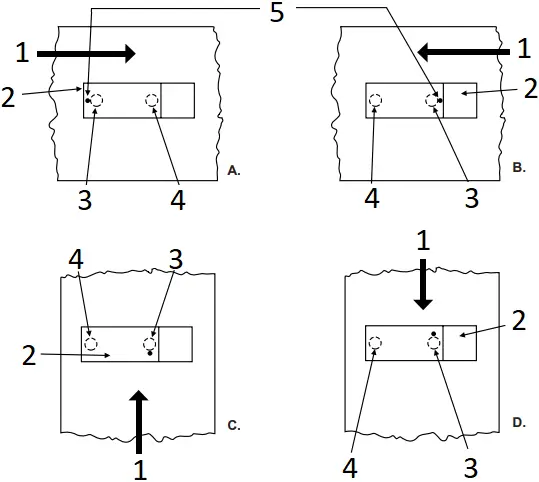 5

1
2
3
4
A.

1
2
4
3
B.

4
3
2
1
C.

1
2
4
3
D.