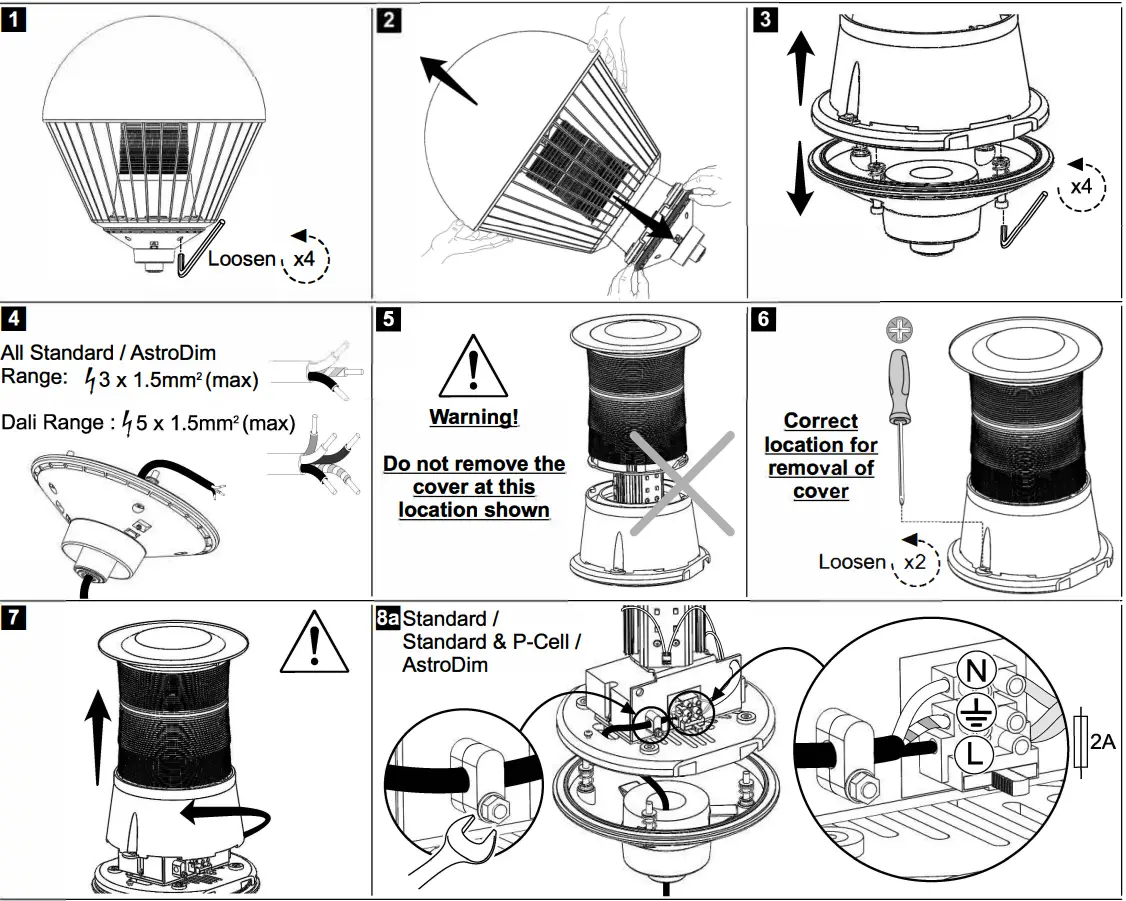 1

Loosen x4

2

3

x4

4

All Standard / AstroDim Range: 3 x 1.5mm² (max)

Dali Range : 5 x 1.5mm² (max)

5

Warning!

Do not remove the cover at this location shown

6

Correct location for removal of cover

Loosen x2

7

8a Standard / Standard & P-Cell / AstroDim

N

L

2A