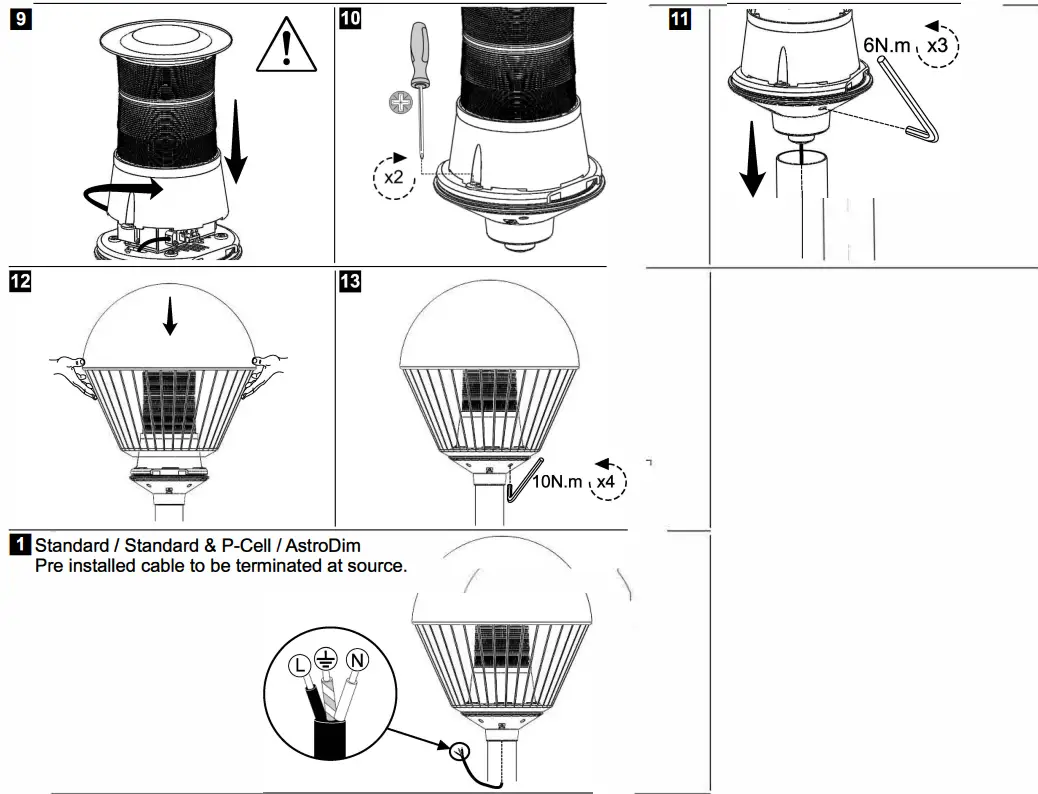 9

10

x2

11

6N.m x3

12

13

10N.m x4

1 Standard / Standard & P-Cell / AstroDim
Pre installed cable to be terminated at source.

L N