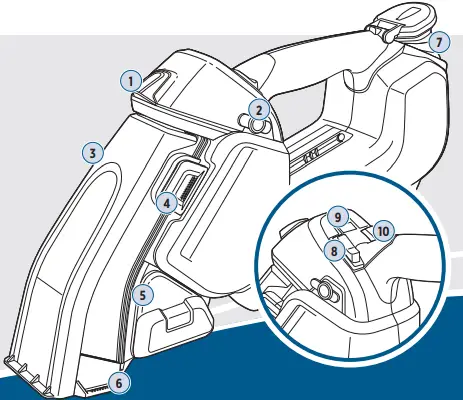 1
2
3
4
5
6
7
9
10
8