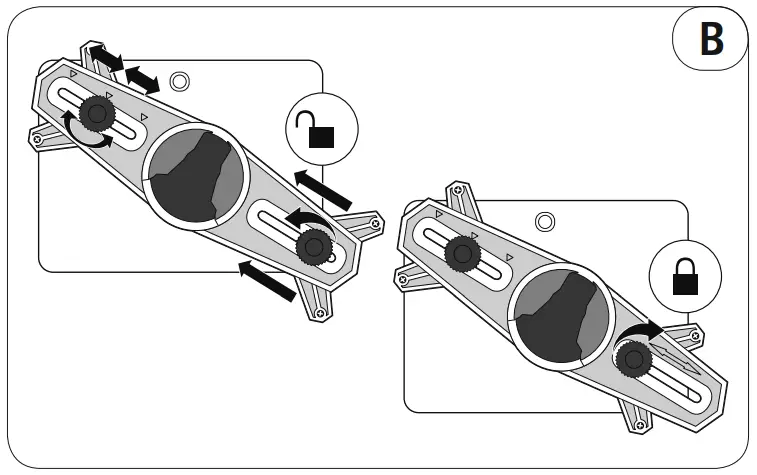 B