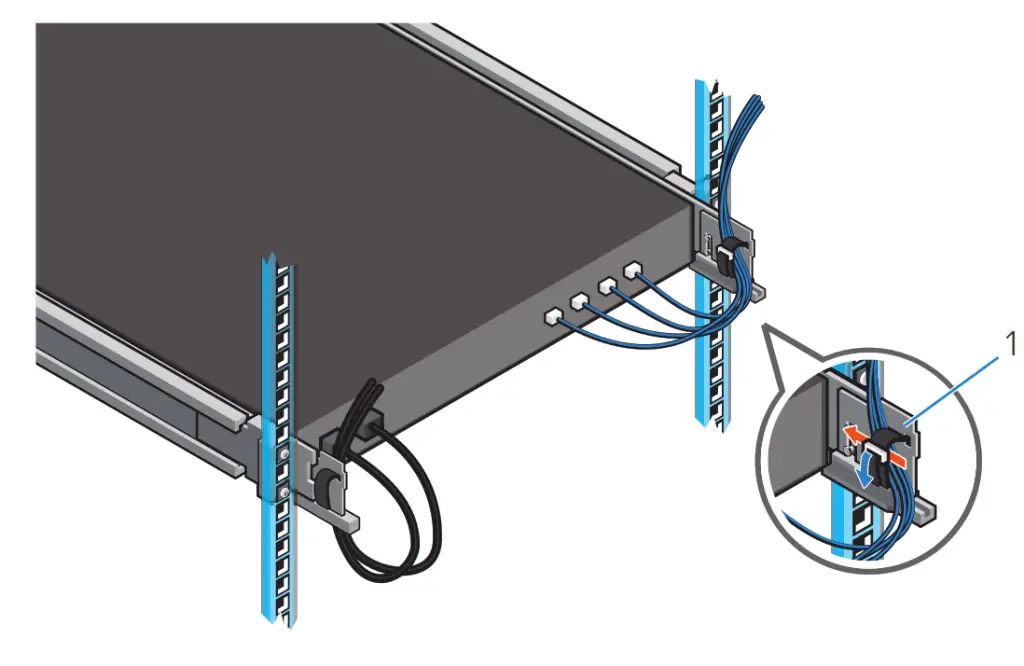 1