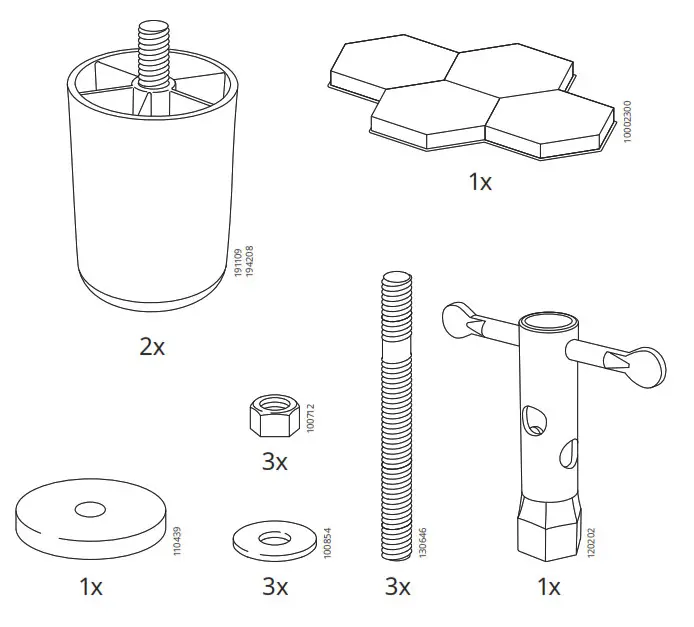 191109
194208

2x

10002300

1x

100712

3x

110439

1x

100854

3x

130646

3x

120202

1x