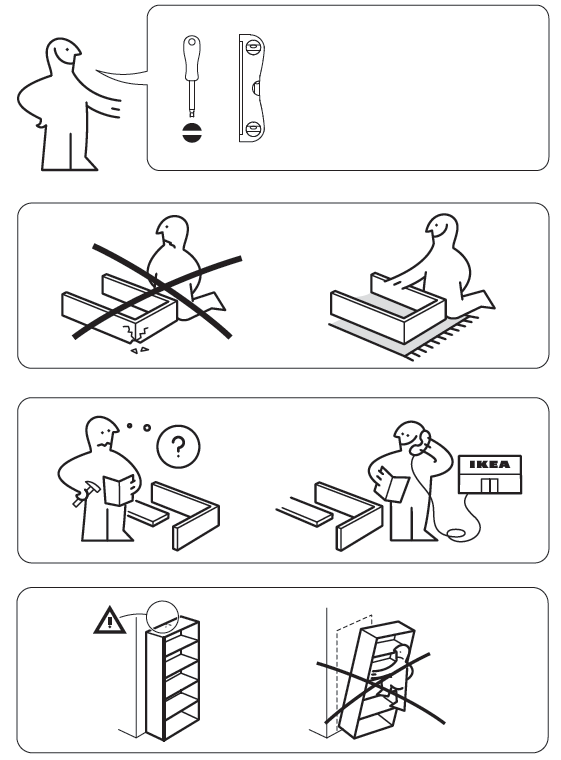 ?

IKEA