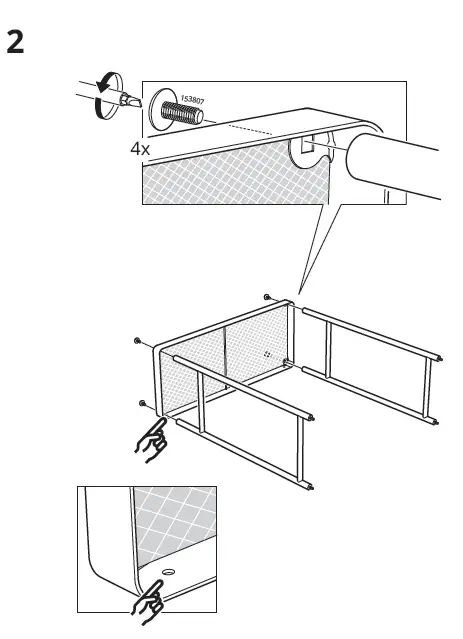 2

153807

4x