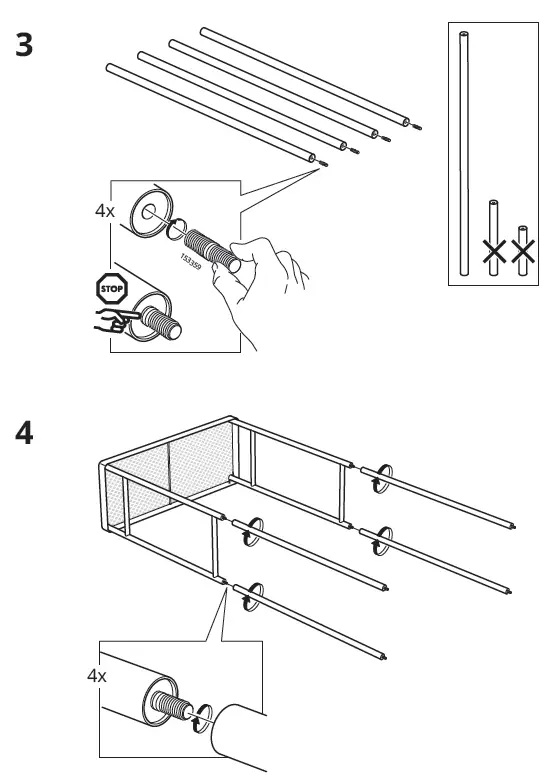 3

4x

153359

STOP

4

4x