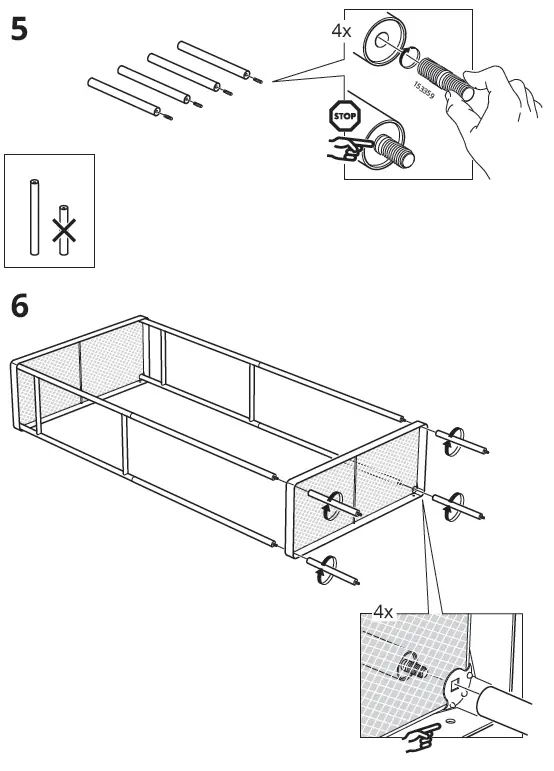 5

4x

153359

STOP

6

4x