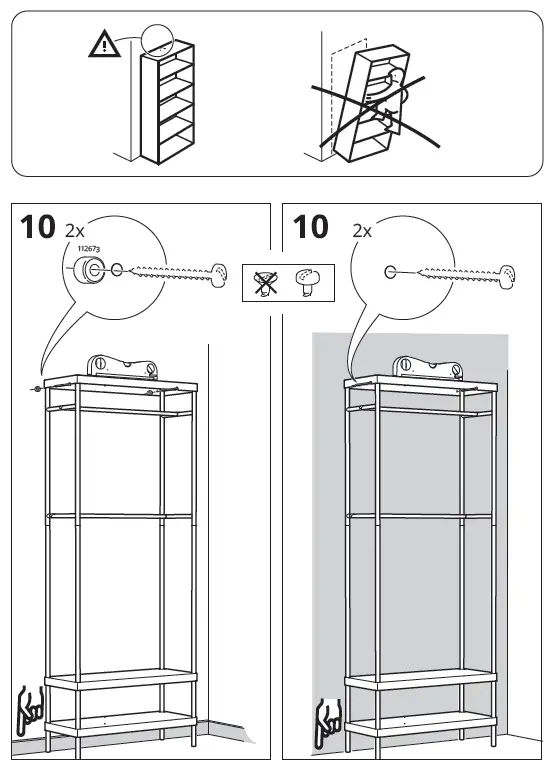 10 2x

112673

10 2x