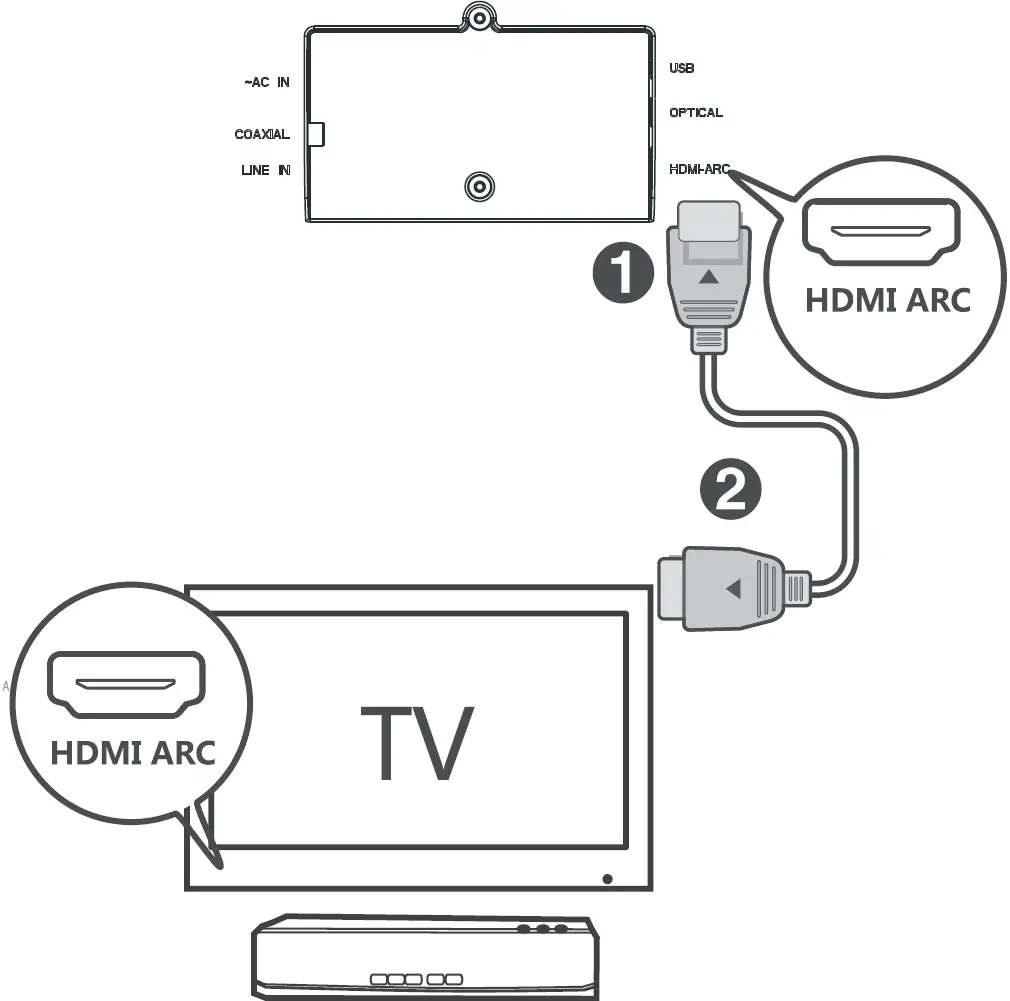 ~AC IN
COAXIAL
LINE IN
USB
OPTICAL
HDMI-ARC

1

HDMI ARC

2

HDMI ARC

TV