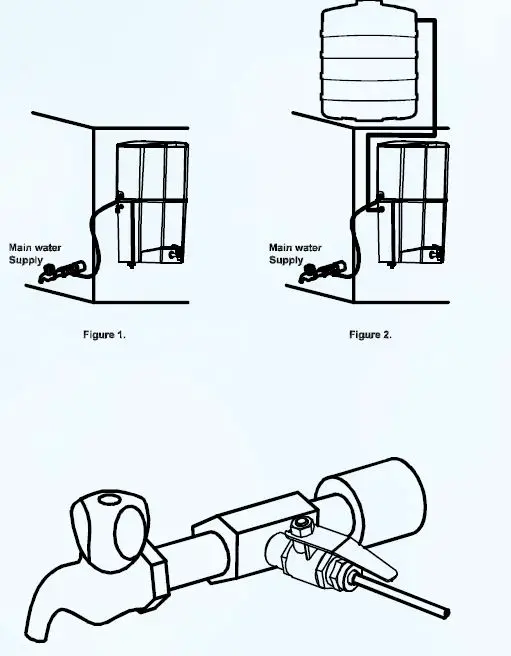 Main water Supply

Figure 1.

Main water Supply

Figure 2.