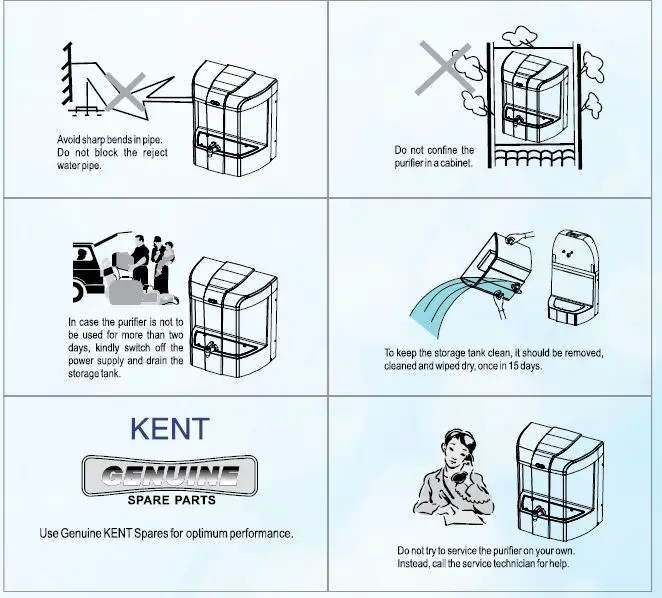 Avoid sharp bends in pipe. Do not block the reject water pipe.

Do not confine the purifier in a cabinet.

In case the purifier is not to be used for more than two days, kindly switch off the power supply and drain the storage tank.

To keep the storage tank clean, it should be removed, cleaned and wiped dry, once in 15 days.

KENT

GENUINE

SPARE PARTS

Use Genuine KENT Spares for optimum performance.

Do not try to service the purifier on your own. Instead, call the service technician for help.