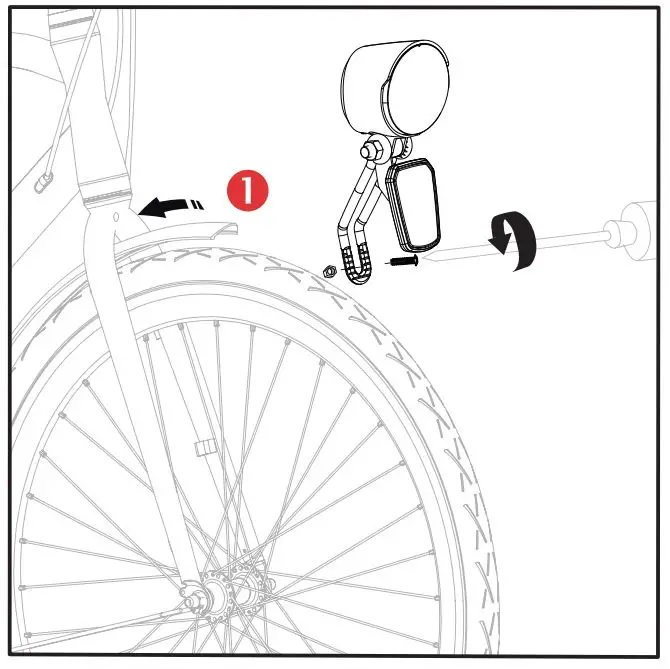 1