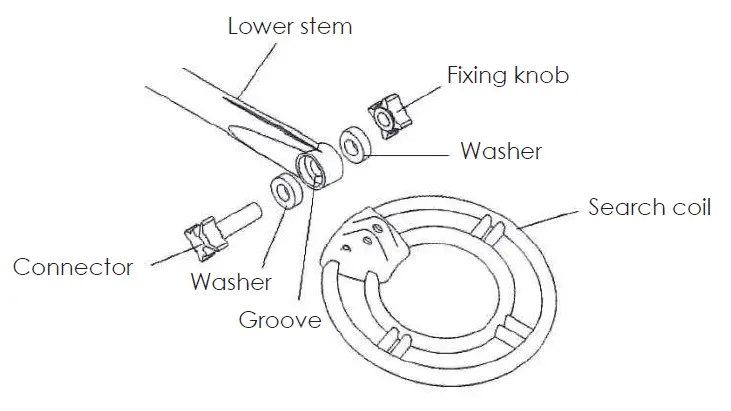 Lower stem

Fixing knob

Washer

Search coil

Connector

Washer

Groove