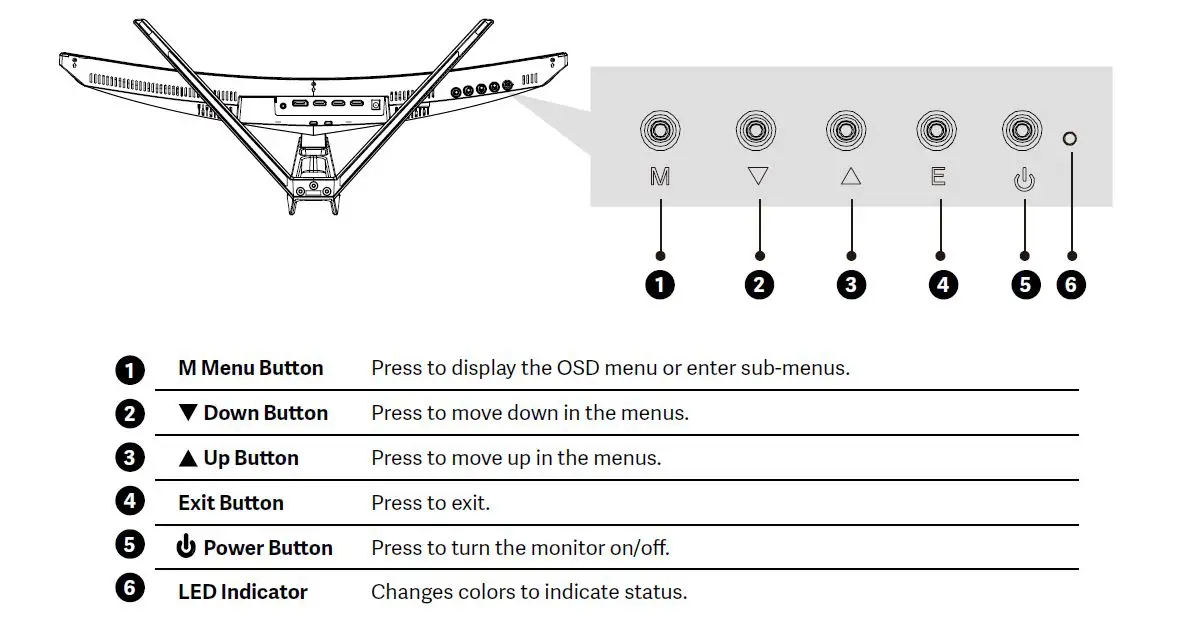 M ▽ △ E ⏻

1 2 3 4 5 6

| | | |
|---|---|---|
| 1 | M Menu Button | Press to display the OSD menu or enter sub-menus. |
| 2 | ▼ Down Button | Press to move down in the menus. |
| 3 | ▲ Up Button | Press to move up in the menus. |
| 4 | Exit Button | Press to exit. |
| 5 | ⏻ Power Button | Press to turn the monitor on/off. |
| 6 | LED Indicator | Changes colors to indicate status. |