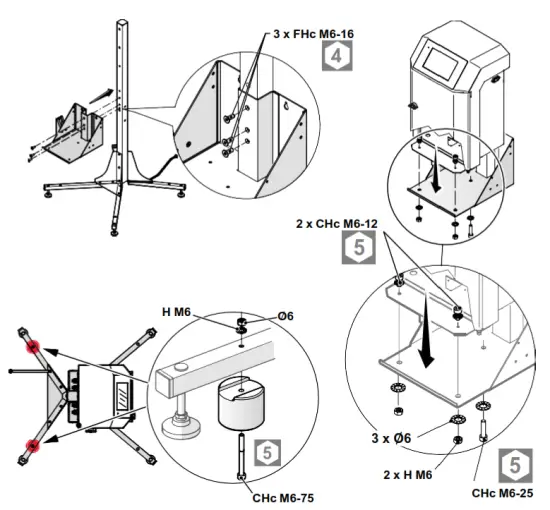 3 x FHc M6-16
4
2 x CHc M6-12
5
H M6
Ø6
5
CHc M6-75
3 x Ø6
2 x H M6
5
CHc M6-25