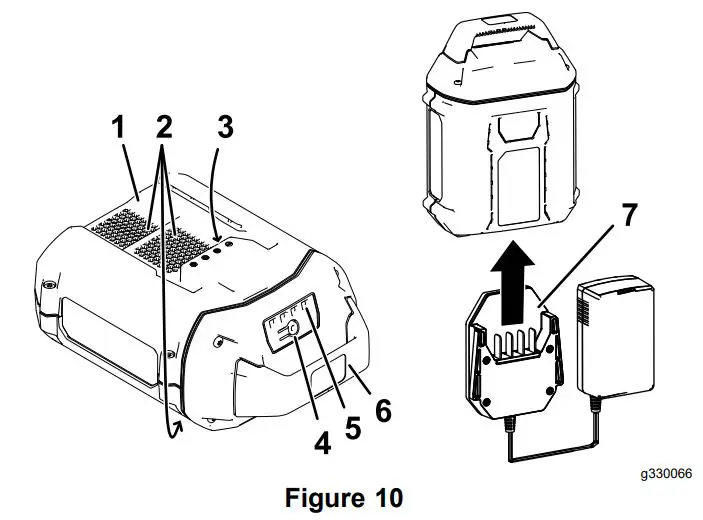 1
2
3
4
5
6
7

g330066

Figure 10