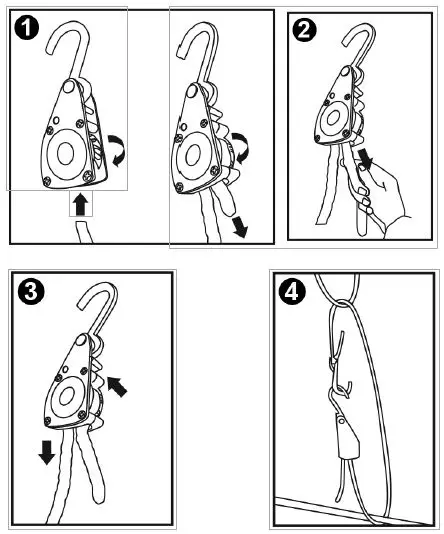 1

2

3

4