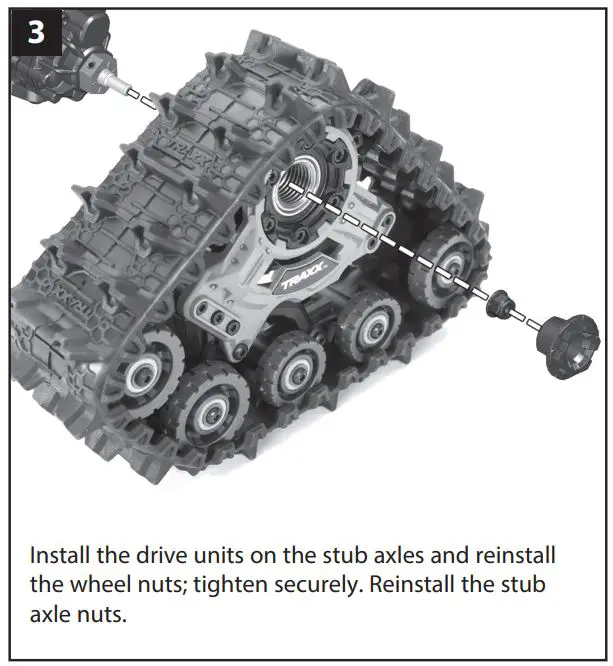 3

TRAXX

Install the drive units on the stub axles and reinstall the wheel nuts; tighten securely. Reinstall the stub axle nuts.