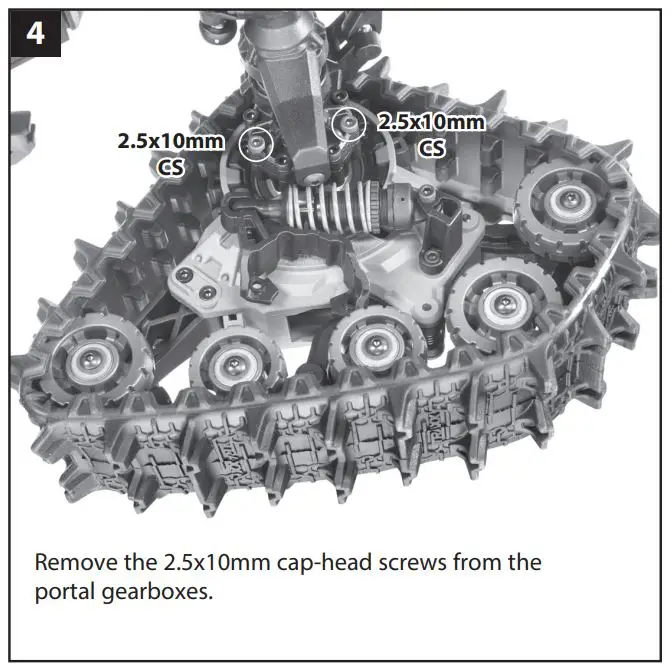 4

2.5x10mm
CS

2.5x10mm
CS

Remove the 2.5x10mm cap-head screws from the portal gearboxes.