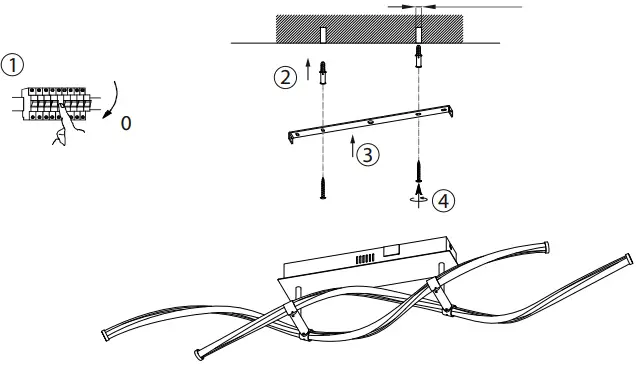 ①
0
②
③
④