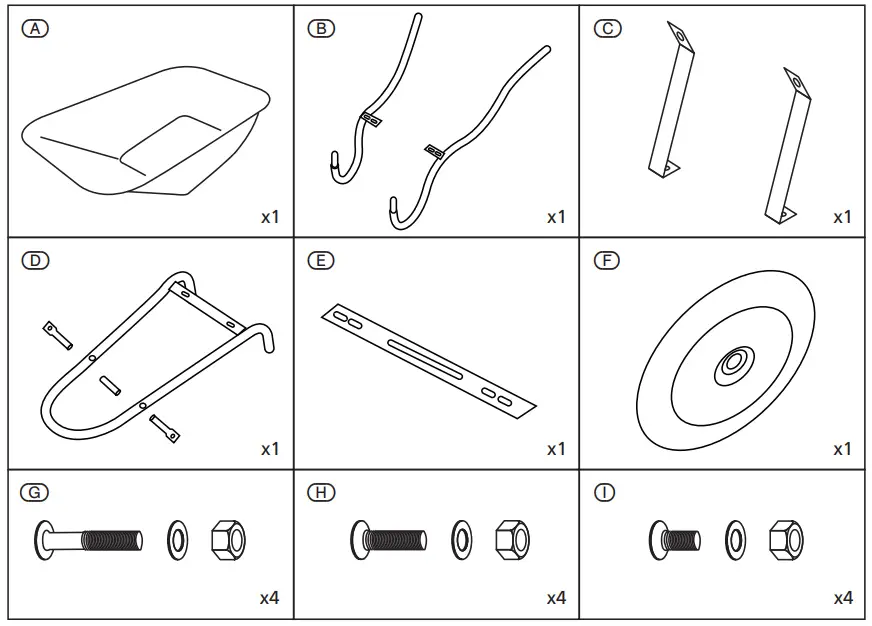 A
x1

B
x1

C
x1

D
x1

E
x1

F
x1

G
x4

H
x4

I
x4