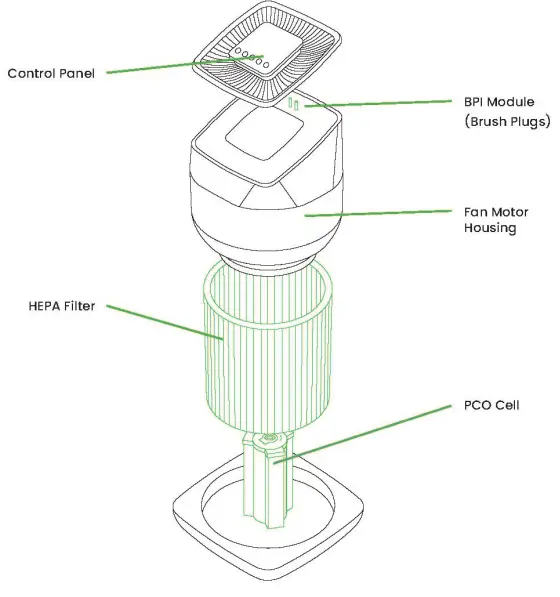 Control Panel

BPI Module
(Brush Plugs)

Fan Motor
Housing

HEPA Filter

PCO Cell