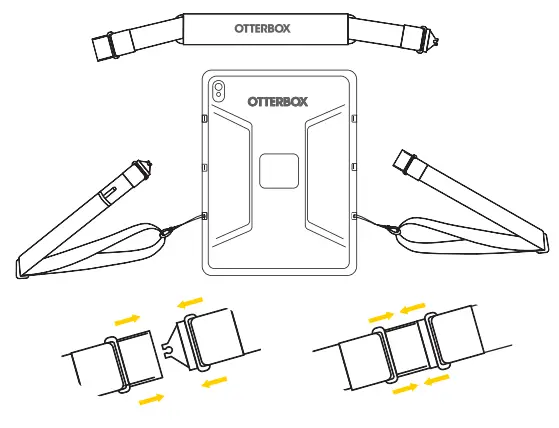 OTTERBOX

OTTERBOX