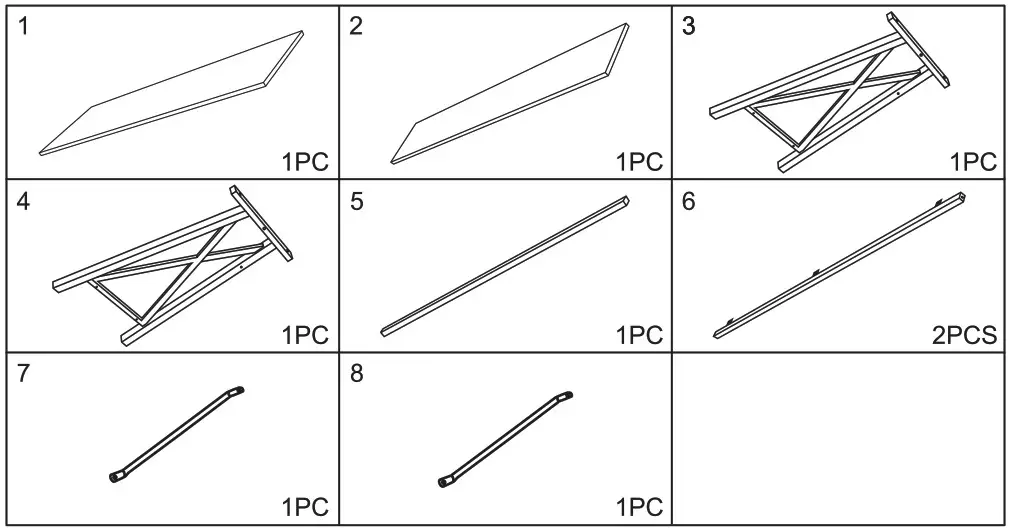 | 1 1PC | 2 1PC | 3 1PC |
|---|---|---|
| 4 1PC | 5 1PC | 6 2PCS |
| 7 1PC | 8 1PC | |