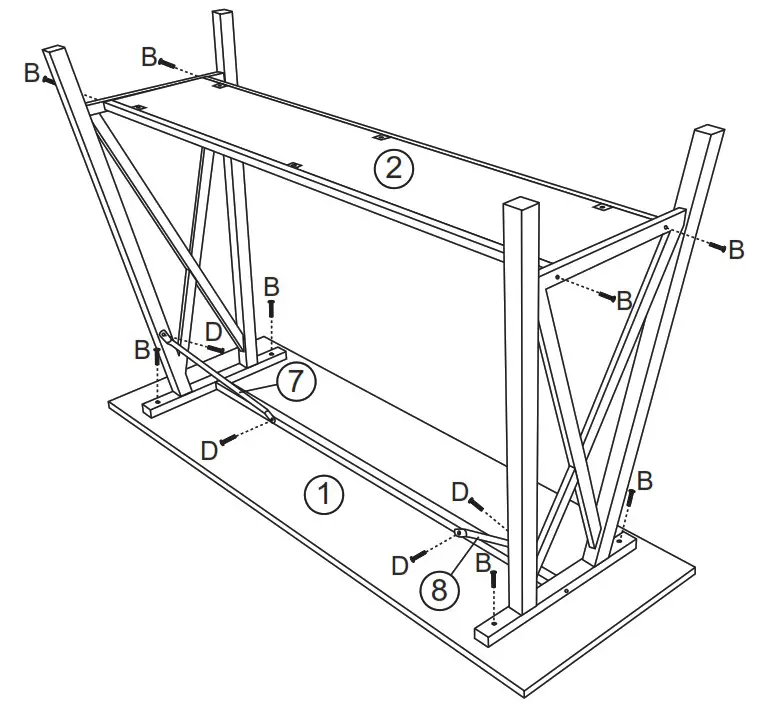 B
B
2
B
B
B
D
B
7
D
1
D
B
D
B
8