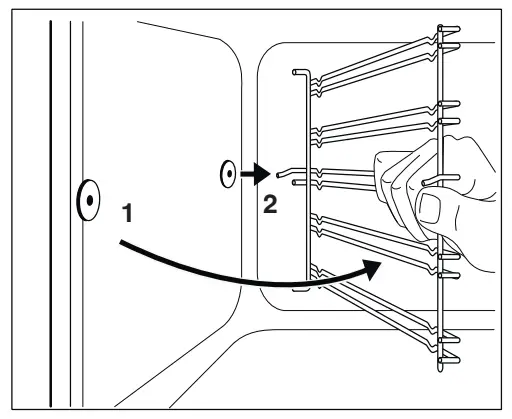 1

2