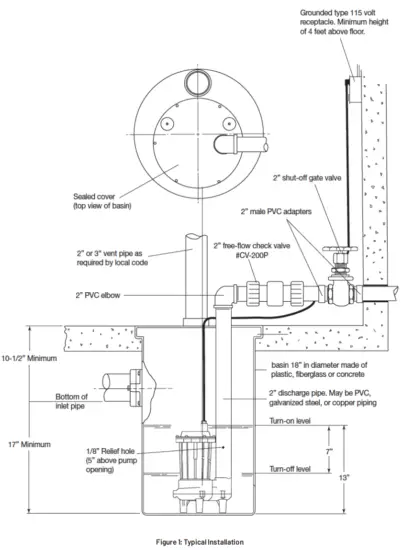 Grounded type 115 volt receptacle. Minimum height of 4 feet above floor.

Sealed cover (top view of basin)

2" shut-off gate valve

2" male PVC adapters

2" or 3" vent pipe as required by local code

2" free-flow check valve #CV-200P

2" PVC elbow

10-1/2" Minimum

basin 18" in diameter made of plastic, fiberglass or concrete

Bottom of inlet pipe

2" discharge pipe. May be PVC, galvanized steel, or copper piping

Turn-on level

17" Minimum

1/8" Relief hole (5" above pump opening)

7"

Turn-off level

13"

Figure 1: Typical Installation