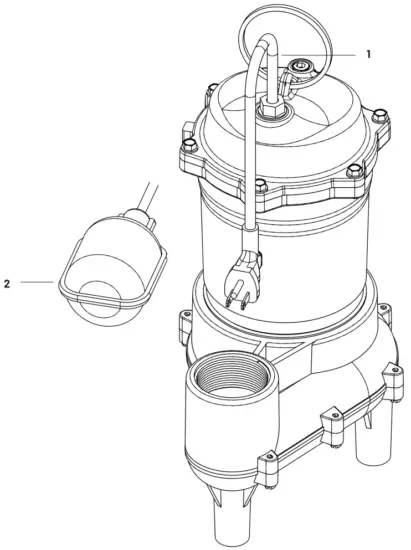 1

2