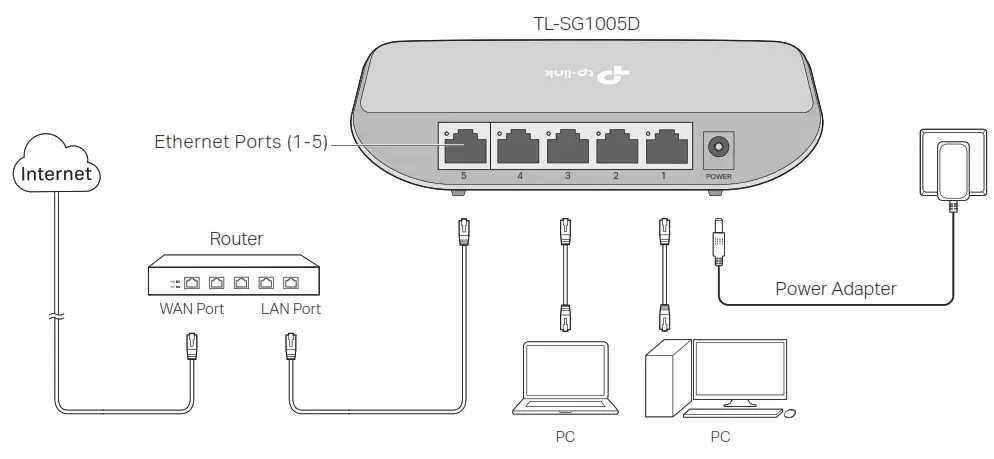 TL-SG1005D

tp-link

Ethernet Ports (1-5)

5 4 3 2 1 POWER

Internet

Router

WAN Port LAN Port

Power Adapter

PC PC