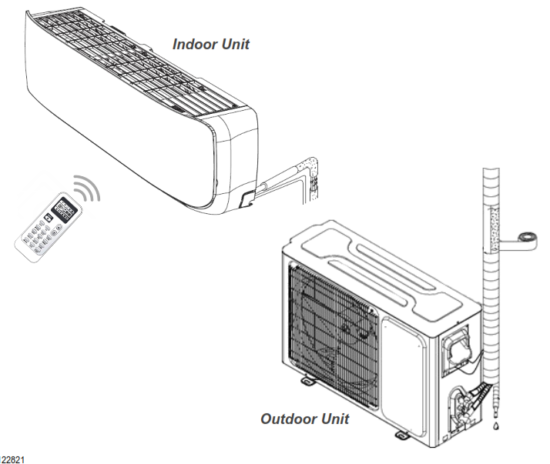 Indoor Unit

Outdoor Unit

22821