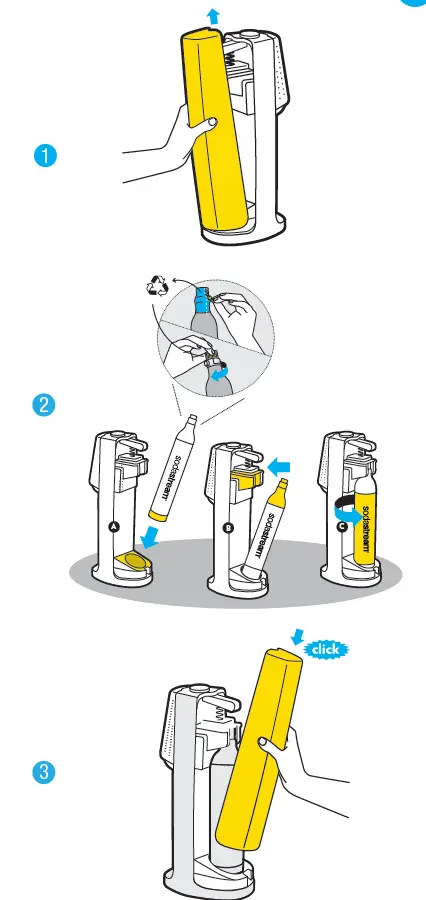 1

2

sodastream

A

B

sodastream

C

sodastream

click

3