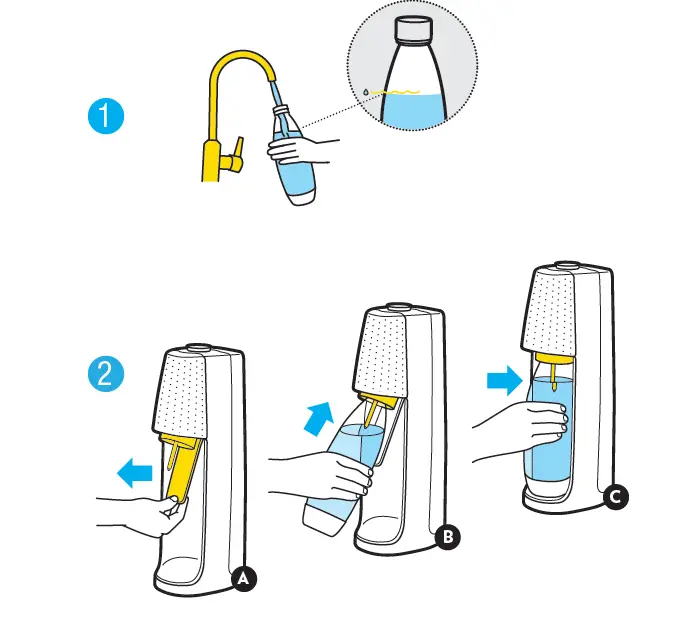 1

2

A

B

C