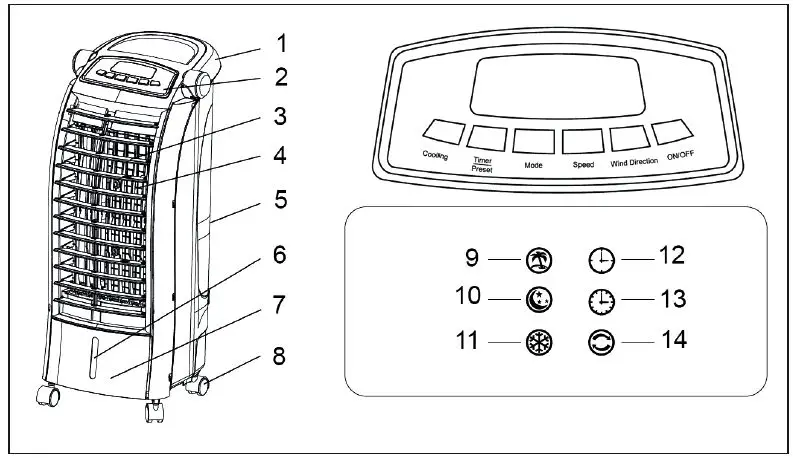 1
2
3
4
5
6
7
8

Cooling
Timer
Preset
Mode
Speed
Wind Direction
ON/OFF

9
10
11
12
13
14