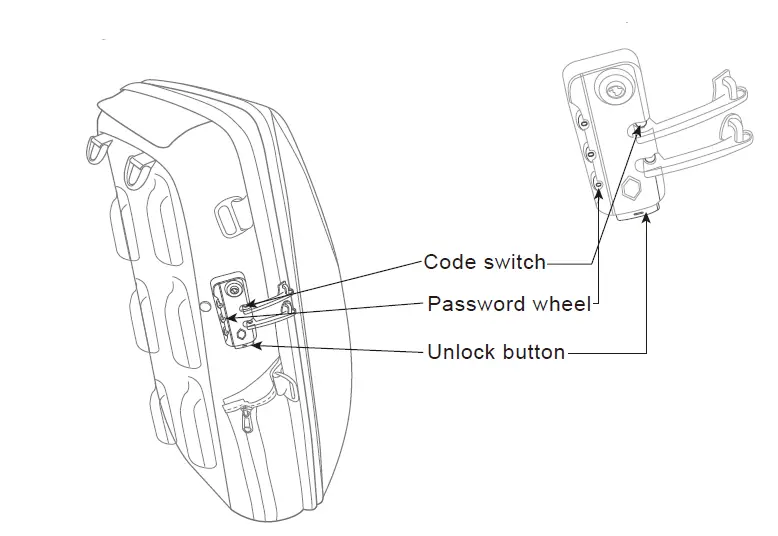 Code switch
Password wheel
Unlock button