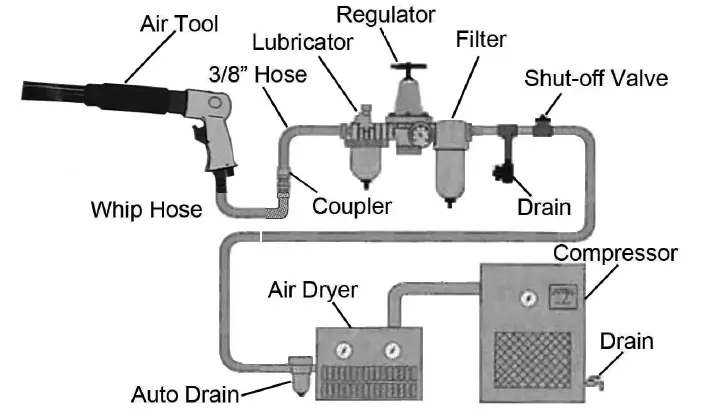 Air Tool
Regulator
Lubricator
Filter
3/8" Hose
Shut-off Valve
Whip Hose
Coupler
Drain
Compressor
Air Dryer
Drain
Auto Drain