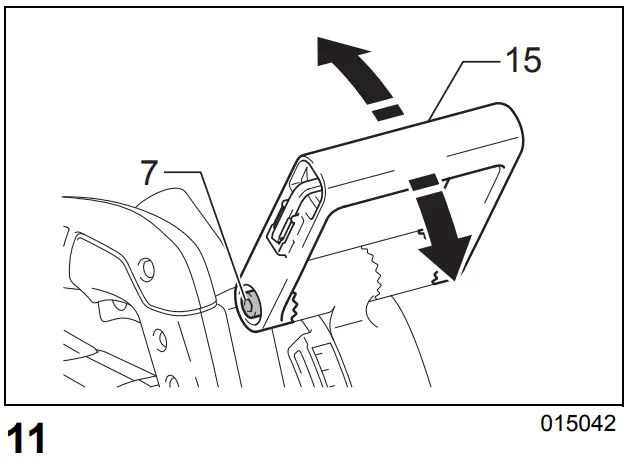 15
7
11
015042