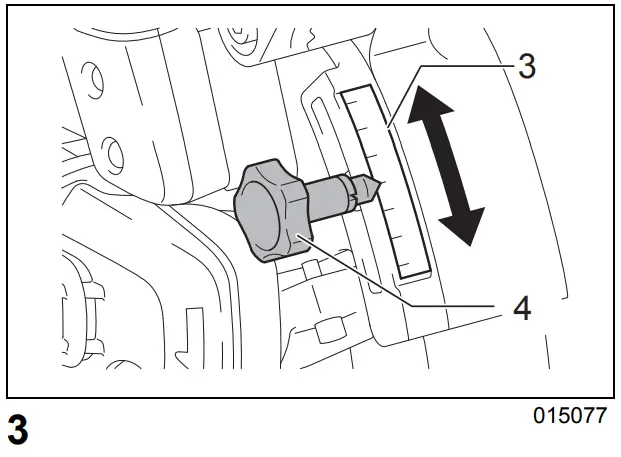 3

4

3

015077