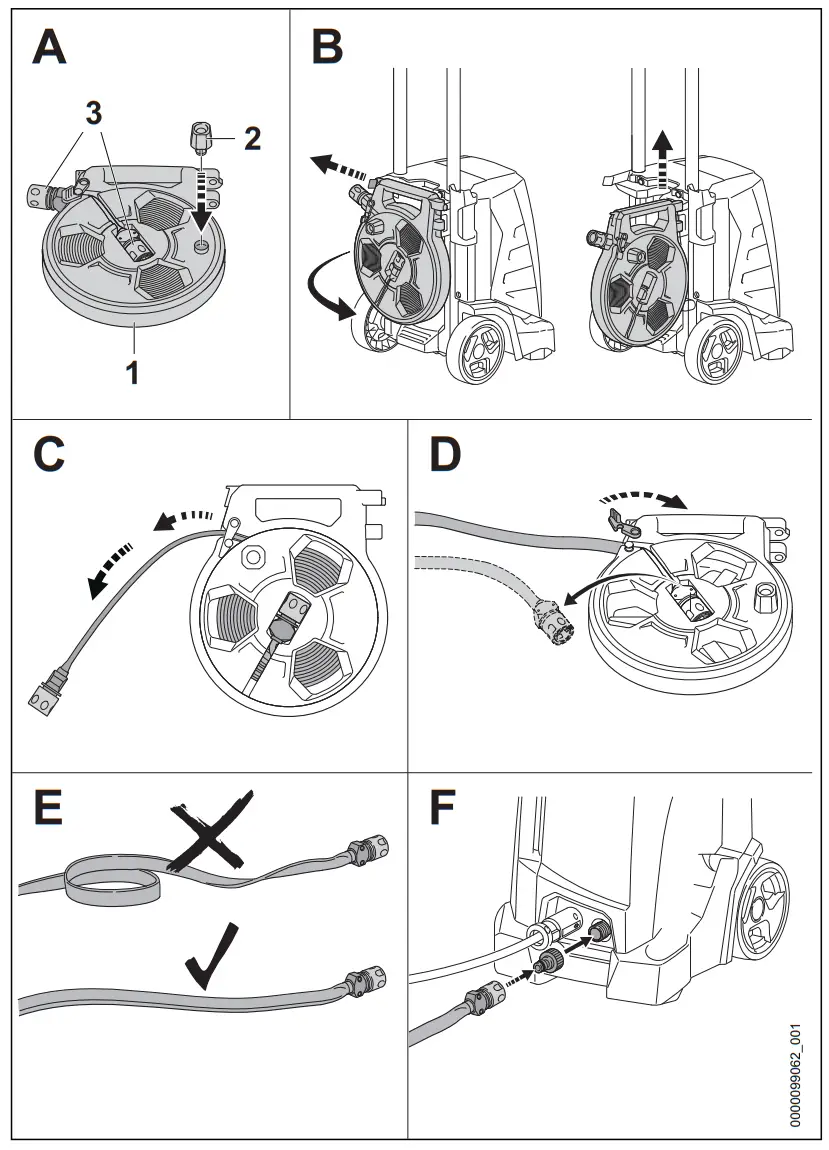 A
3
2
1
B
C
D
E
F
0000099062_001