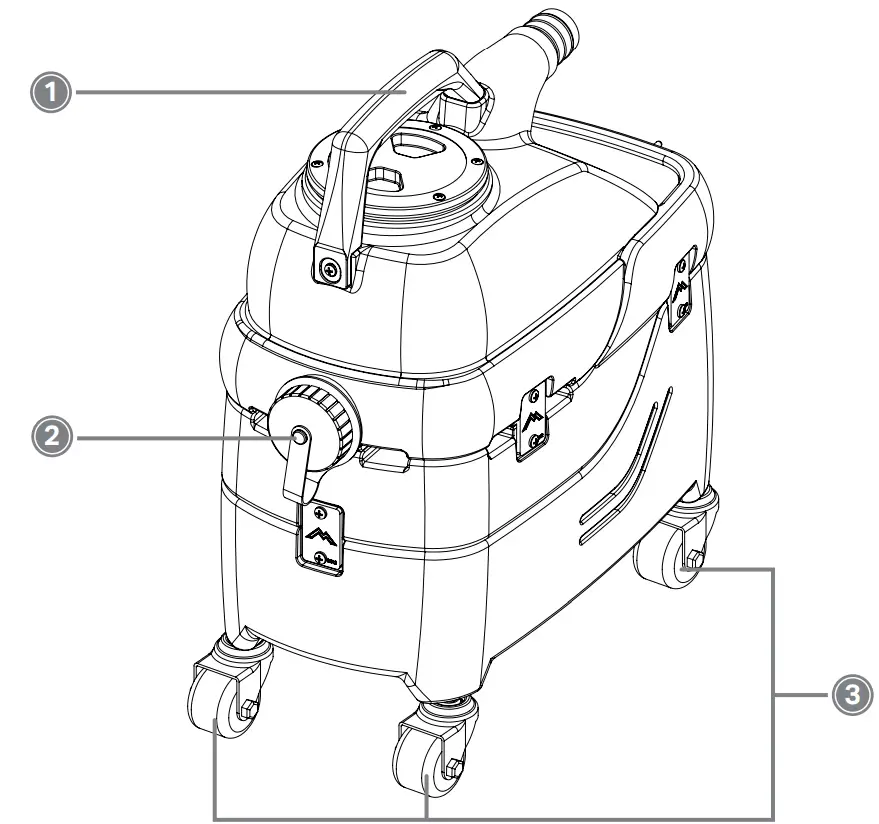 1
2
3