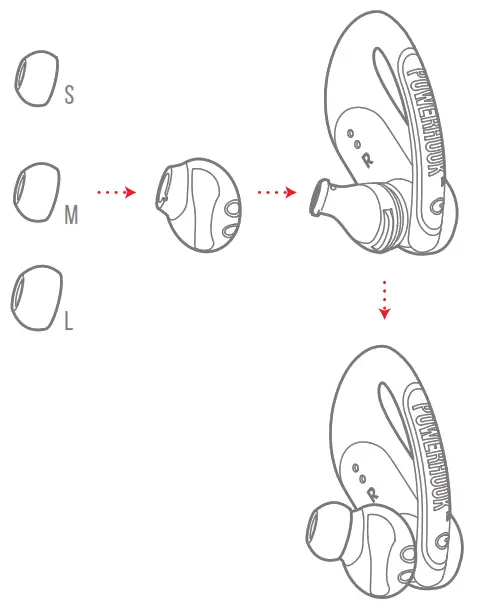 S

M

L

POWERHOOK

R

POWERHOOK

R