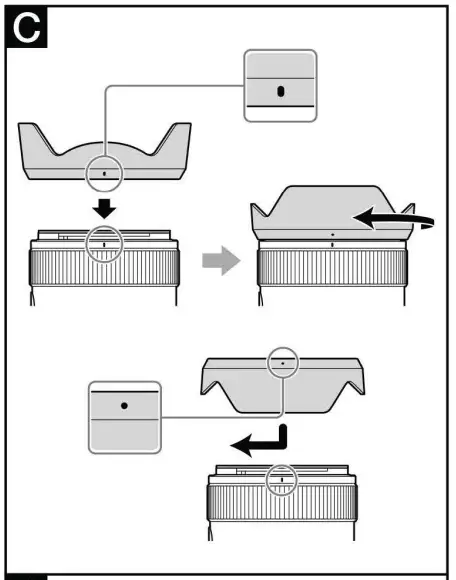 C