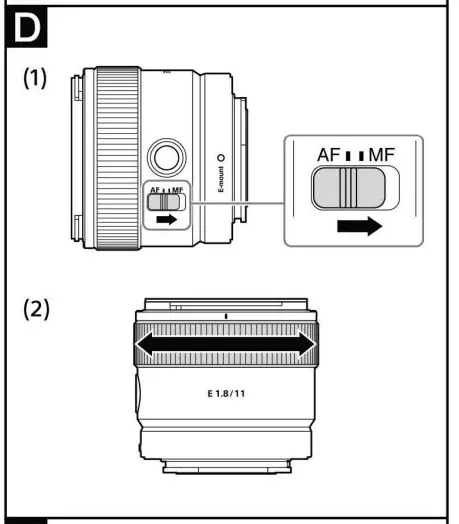 D

(1)

AF MF

E-mount

AF MF

(2)

E 1.8/11