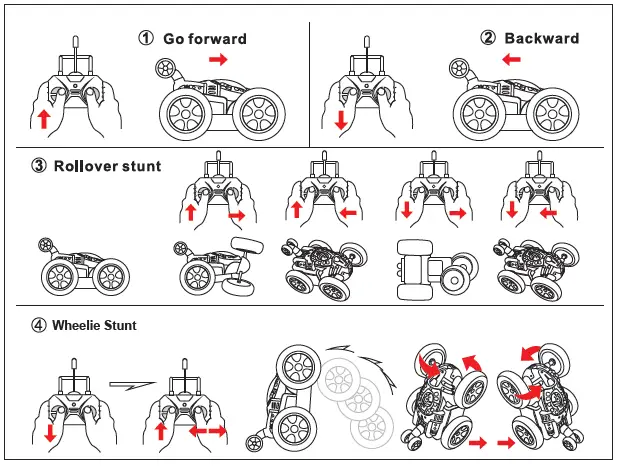 ① Go forward

② Backward

③ Rollover stunt

④ Wheelie Stunt