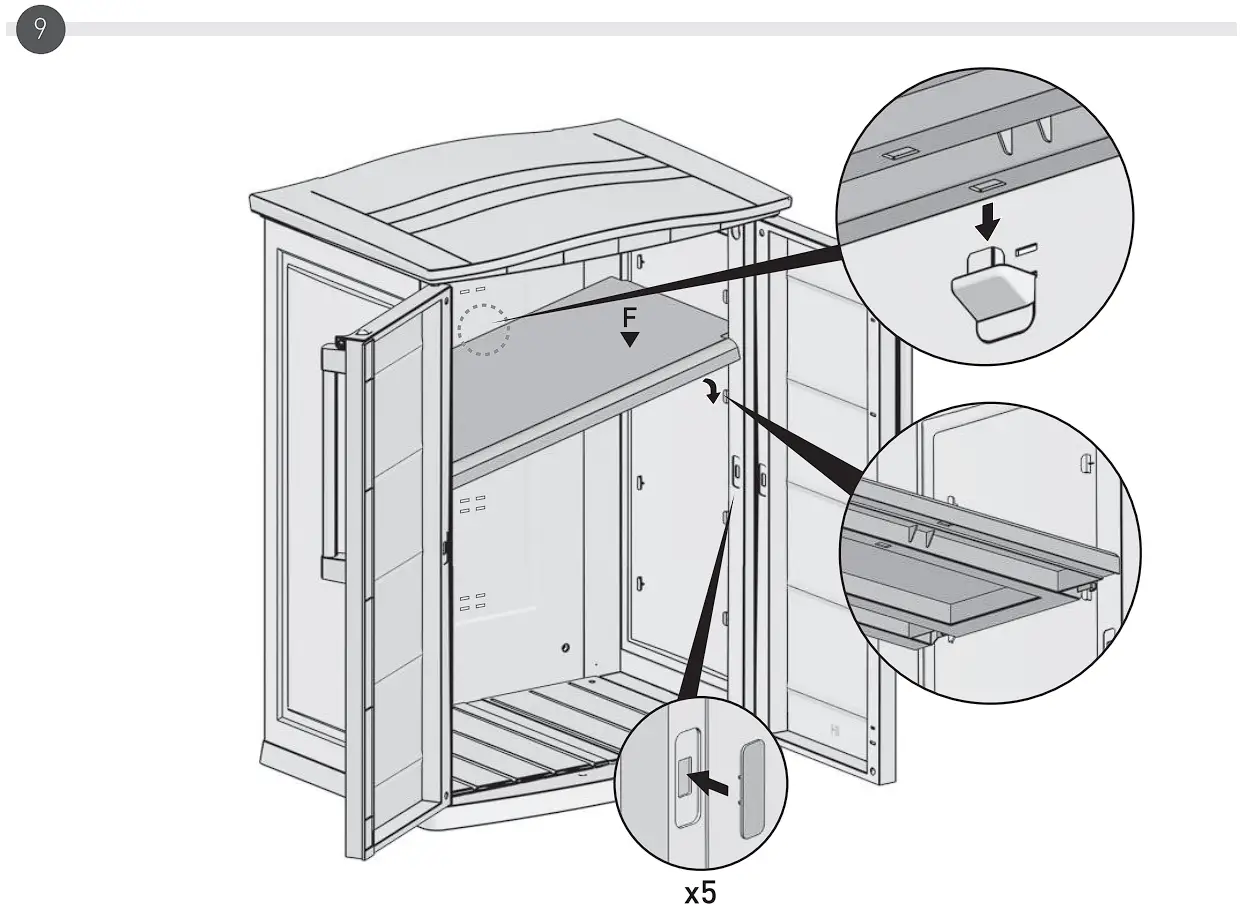 9

F

x5