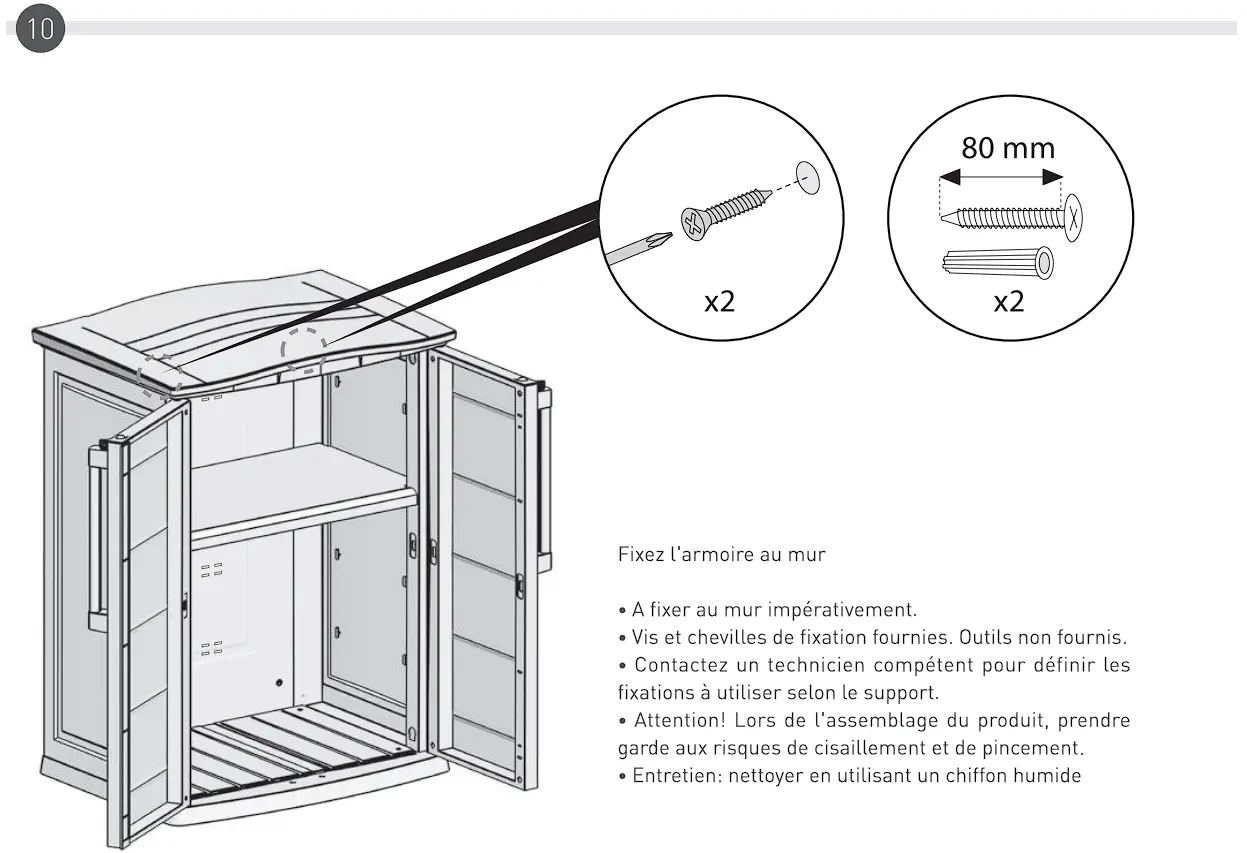 10

x2

80 mm

x2

Fixez l'armoire au mur

• A fixer au mur impérativement.
• Vis et chevilles de fixation fournies. Outils non fournis.
• Contactez un technicien compétent pour définir les fixations à utiliser selon le support.
• Attention! Lors de l'assemblage du produit, prendre garde aux risques de cisaillement et de pincement.
• Entretien: nettoyer en utilisant un chiffon humide